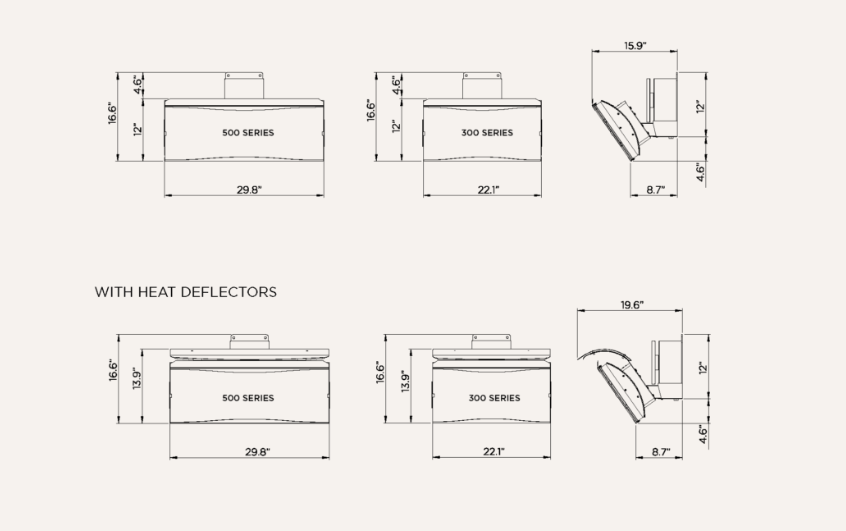 16.6"
4.6"
12"
500 SERIES
29.8"

16.6"
4.6"
12"
300 SERIES
22.1"

15.9"
12"
4.6"
8.7"

WITH HEAT DEFLECTORS

16.6"
13.9"
500 SERIES
29.8"

16.6"
13.9"
300 SERIES
22.1"

19.6"
12"
4.6"
8.7"