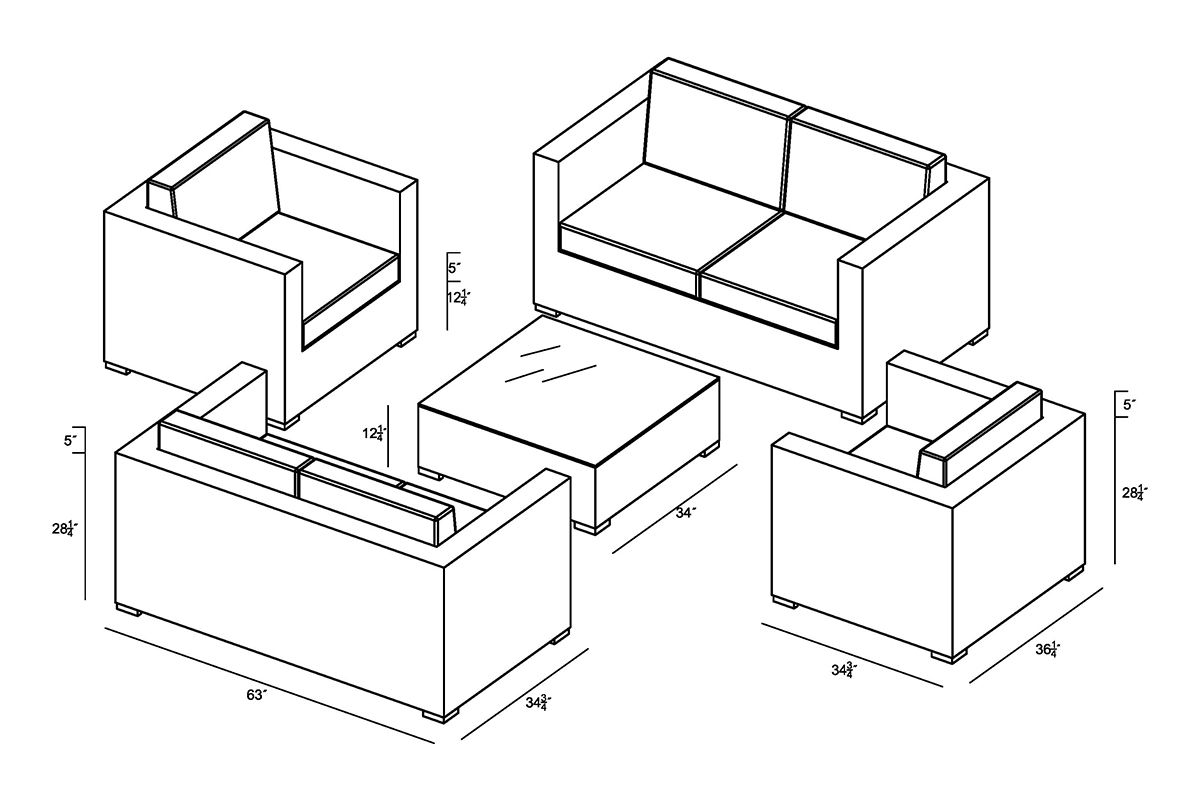 5″
$12\frac{1}{4}$″

$12\frac{1}{4}$″

5″

$28\frac{1}{4}$″

34″

5″

$28\frac{1}{4}$″

63″

$34\frac{3}{4}$″

$34\frac{3}{4}$″

$36\frac{1}{4}$″