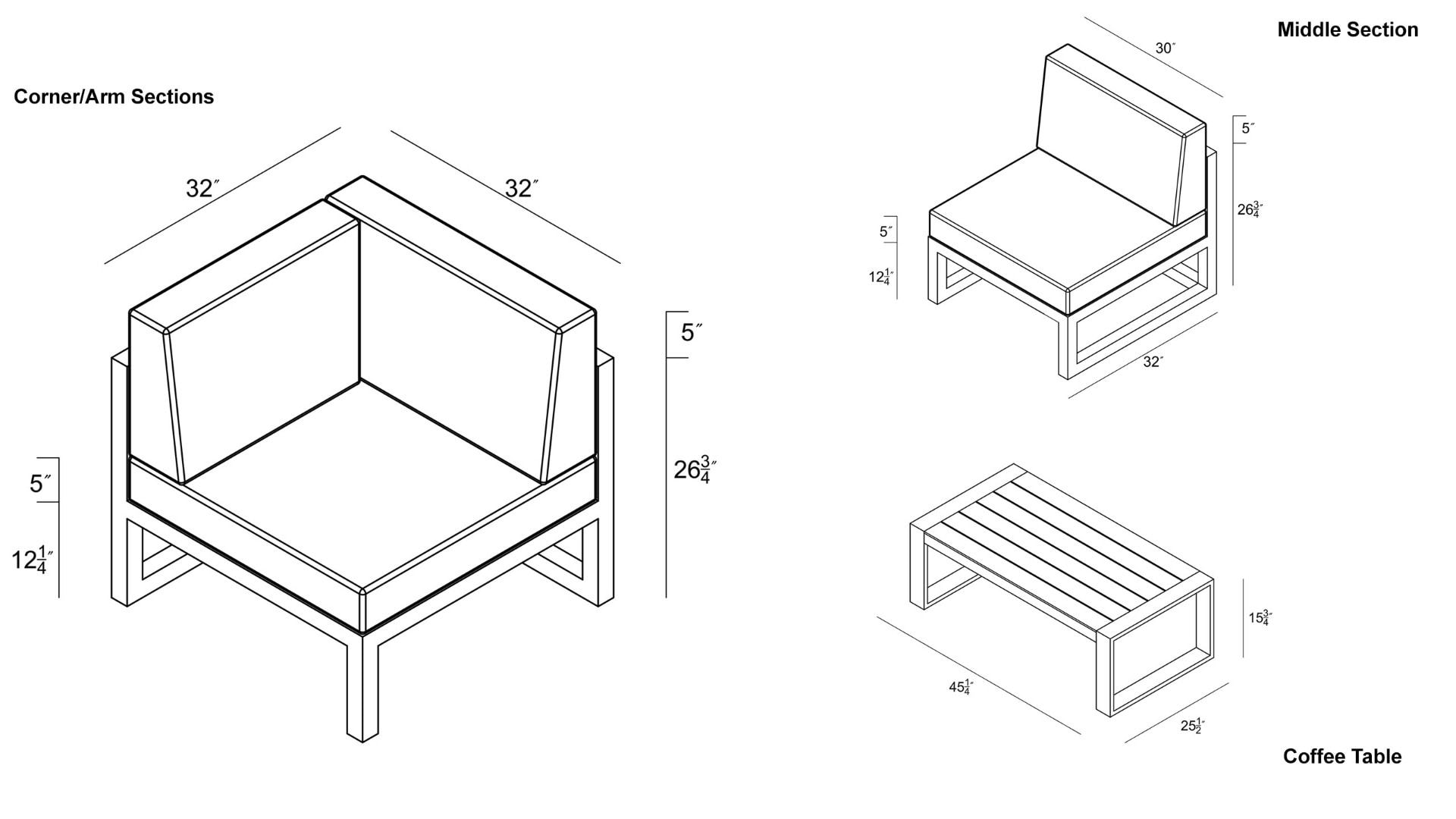 Corner/Arm Sections

32″

32″

5″

$26\frac{3}{4}$″

5″

$12\frac{1}{4}$″

Middle Section

30″

5″

$26\frac{3}{4}$″

5″

$12\frac{1}{4}$″

32″

$15\frac{3}{4}$″

$45\frac{1}{4}$″

$25\frac{1}{2}$″

Coffee Table