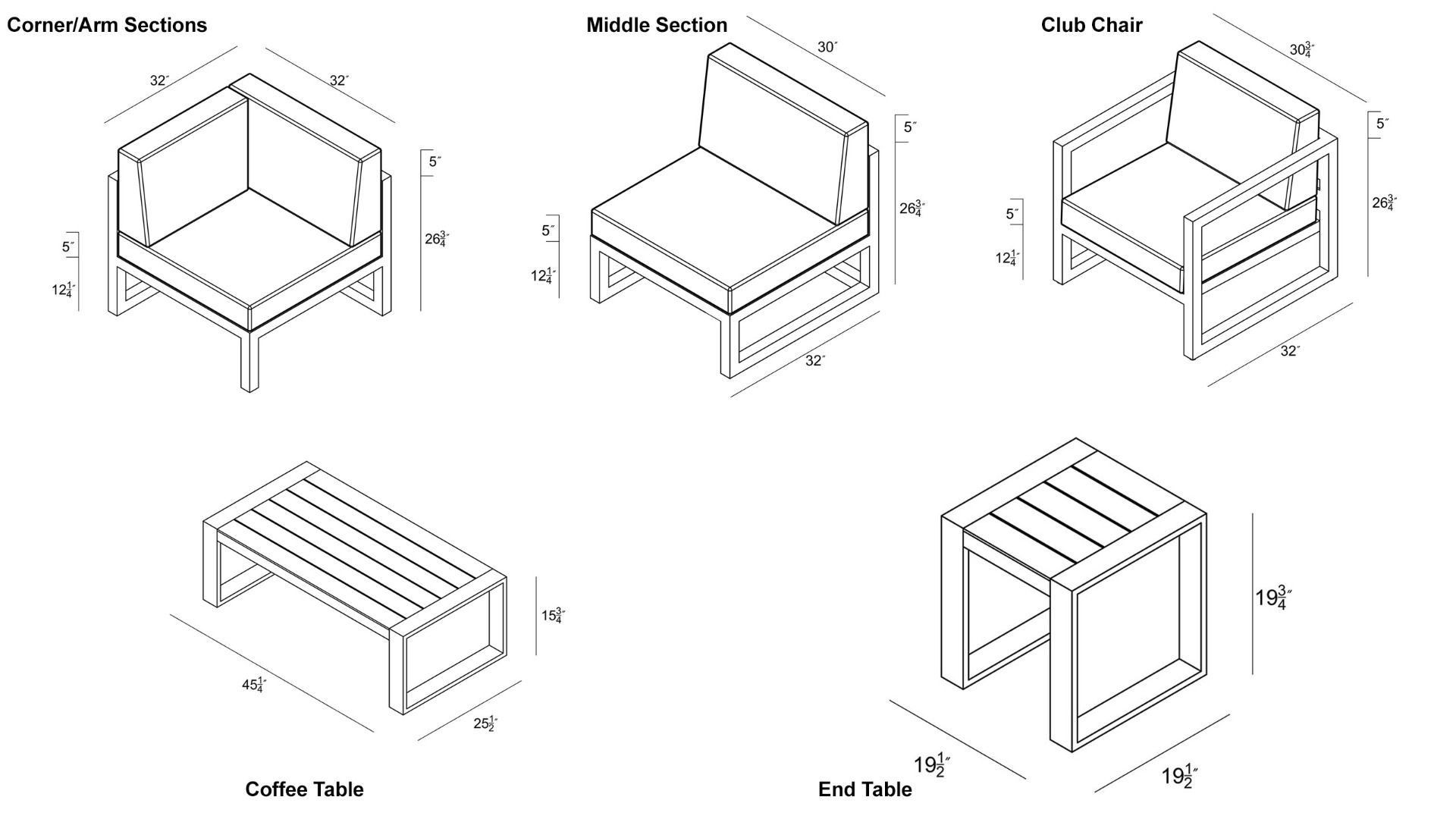 Corner/Arm Sections

32″

32″

5″

$26\frac{3}{4}$″

5″

$12\frac{1}{4}$″

Middle Section

30″

5″

$26\frac{3}{4}$″

5″

$12\frac{1}{4}$″

32″

Club Chair

$30\frac{3}{4}$″

5″

$26\frac{3}{4}$″

5″

$12\frac{1}{4}$″

32″

$15\frac{3}{4}$″

$45\frac{1}{4}$″

$25\frac{1}{2}$″

Coffee Table

$19\frac{3}{4}$″

$19\frac{1}{2}$″

$19\frac{1}{2}$″

End Table